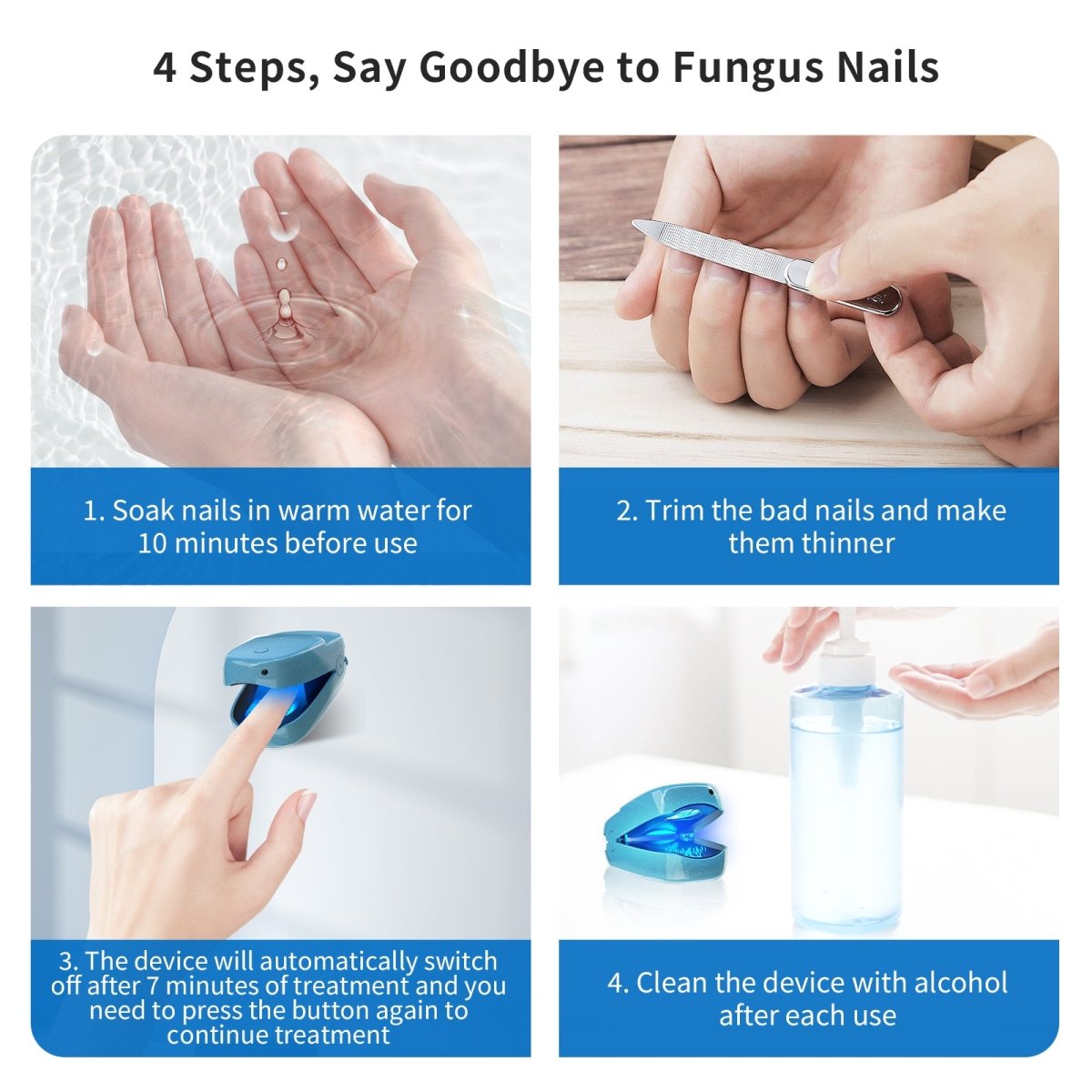 4 Steps, Say Goodbye to Fungus Nails

1. Soak nails in warm water for 10 minutes before use

2. Trim the bad nails and make them thinner

3. The device will automatically switch off after 7 minutes of treatment and you need to press the button again to continue treatment

4. Clean the device with alcohol after each use